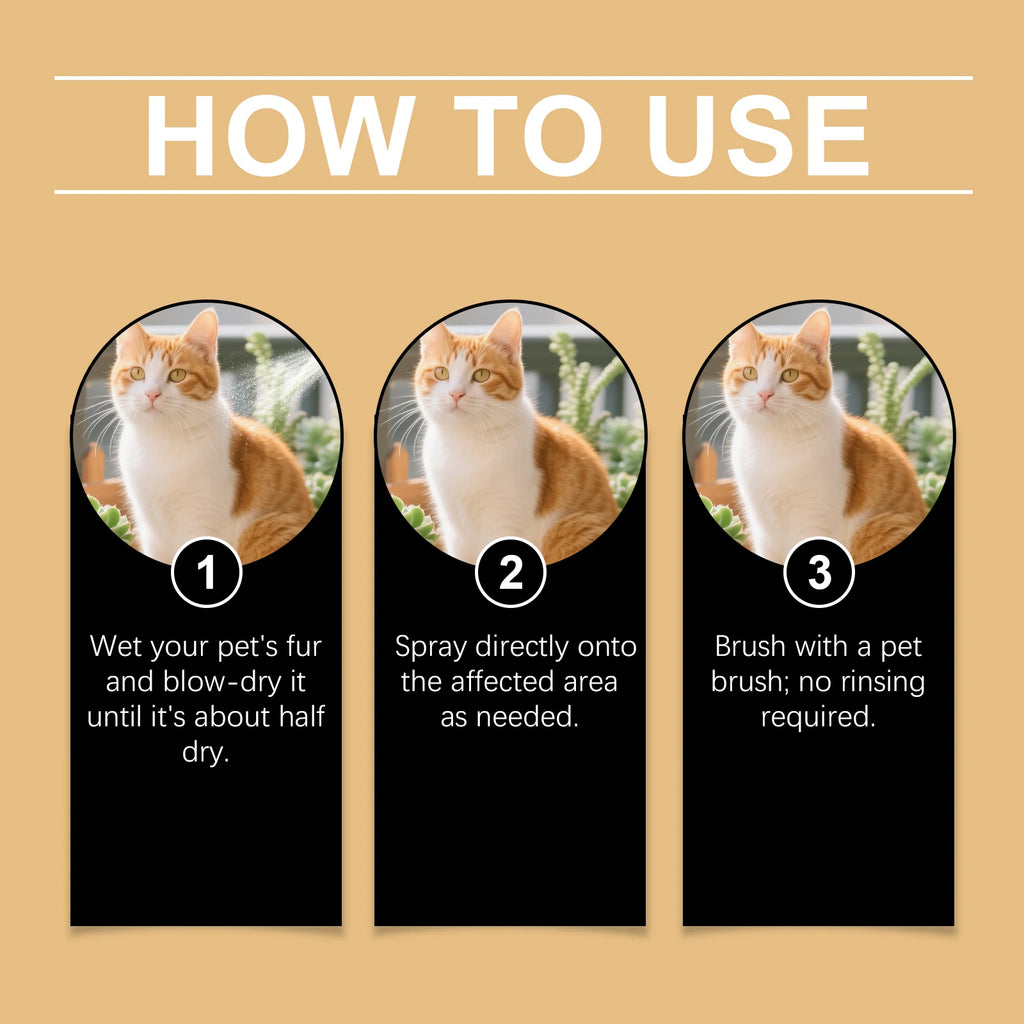 HOW TO USE

1

Wet your pet's fur and blow-dry it until it's about half dry.

2

Spray directly onto the affected area as needed.

3

Brush with a pet brush; no rinsing required.